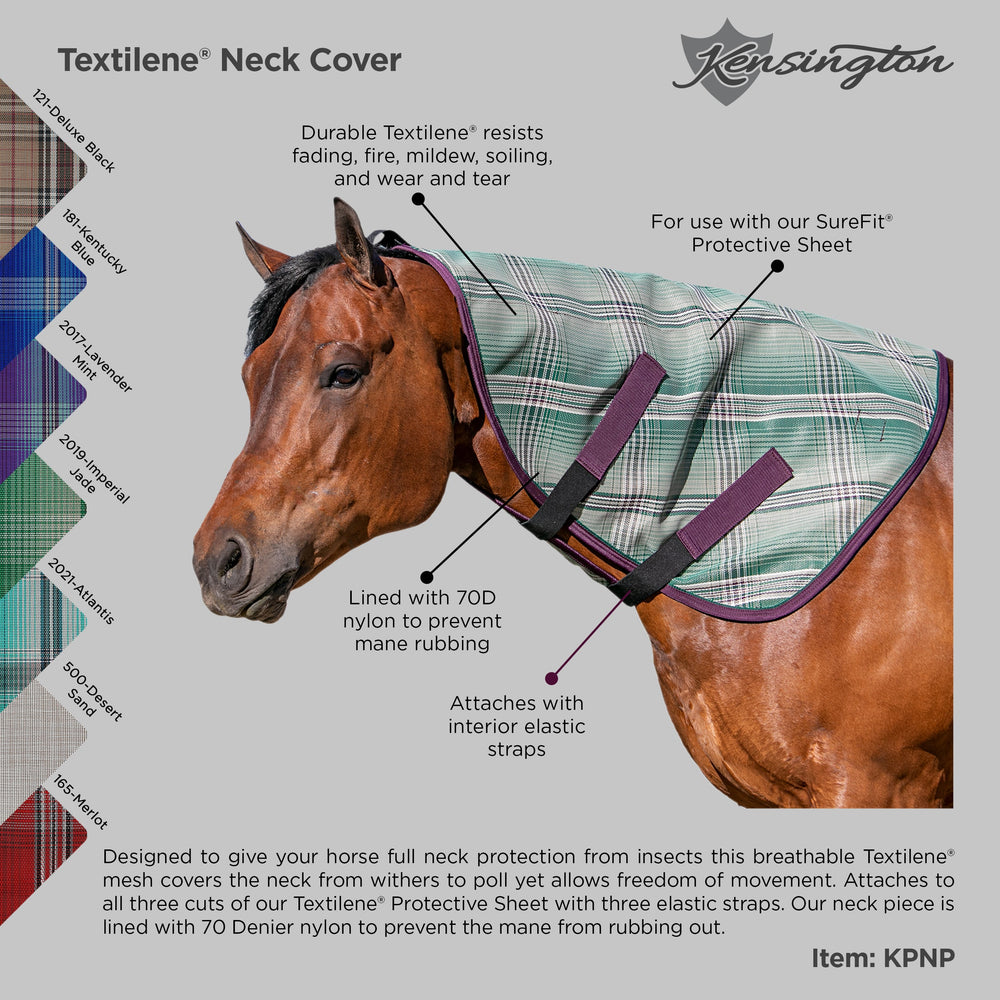 Textilene® Neck Cover

Kensington

121-Deluxe Black

181-Kentucky Blue

2017-Lavender Mint

2019-Imperial Jade

2021-Atlantis

500-Desert Sand

165-Merlot

Durable Textilene® resists fading, fire, mildew, soiling, and wear and tear

For use with our SureFit® Protective Sheet

Lined with 70D nylon to prevent mane rubbing

Attaches with interior elastic straps

Designed to give your horse full neck protection from insects this breathable Textilene® mesh covers the neck from withers to poll yet allows freedom of movement. Attaches to all three cuts of our Textilene® Protective Sheet with three elastic straps. Our neck piece is lined with 70 Denier nylon to prevent the mane from rubbing out.

Item: KPNP