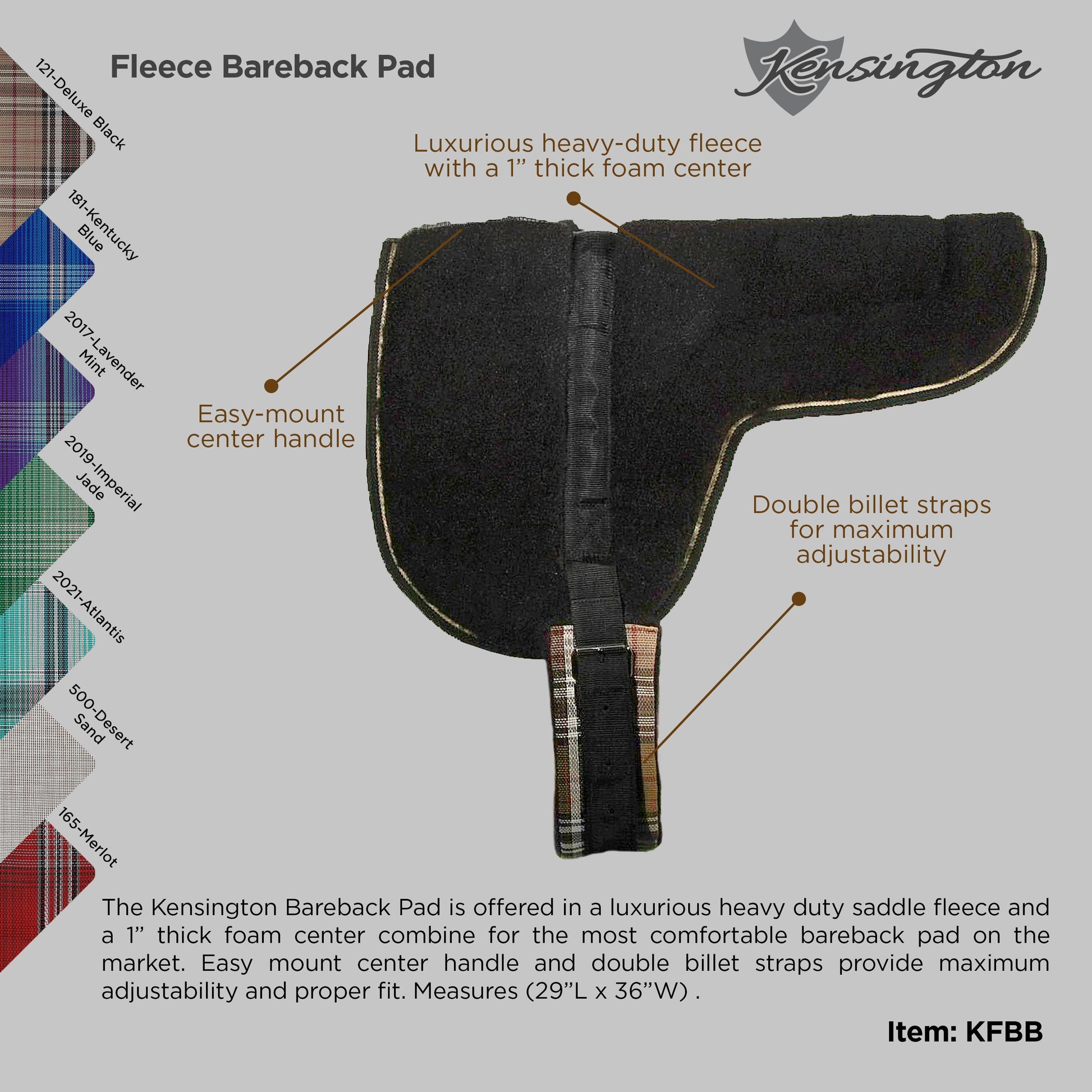 Fleece Bareback Pad

Kensington

121-Deluxe Black

181-Kentucky Blue

2017-Lavender Mint

2019-Imperial Jade

2021-Atlantis

500-Desert Sand

165-Merlot

Luxurious heavy-duty fleece with a 1” thick foam center

Easy-mount center handle

Double billet straps for maximum adjustability

The Kensington Bareback Pad is offered in a luxurious heavy duty saddle fleece and a 1” thick foam center combine for the most comfortable bareback pad on the market. Easy mount center handle and double billet straps provide maximum adjustability and proper fit. Measures (29”L x 36”W) .

Item: KFBB